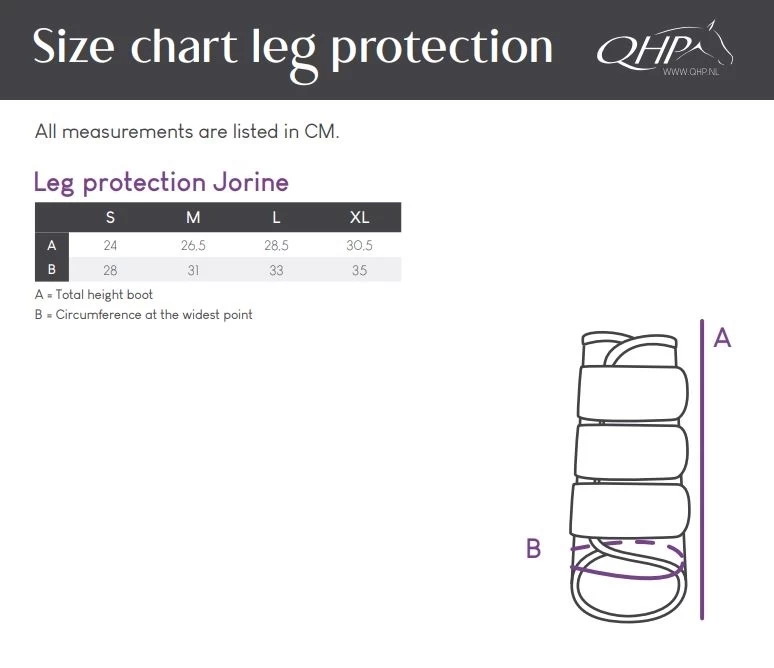 Size chart leg protection

QHP
WWW.QHP.NL

All measurements are listed in CM.

Leg protection Jorine

| | S | M | L | XL |
|---|---|---|---|---|
| A | 24 | 26,5 | 28,5 | 30,5 |
| B | 28 | 31 | 33 | 35 |

A = Total height boot
B = Circumference at the widest point

A

B